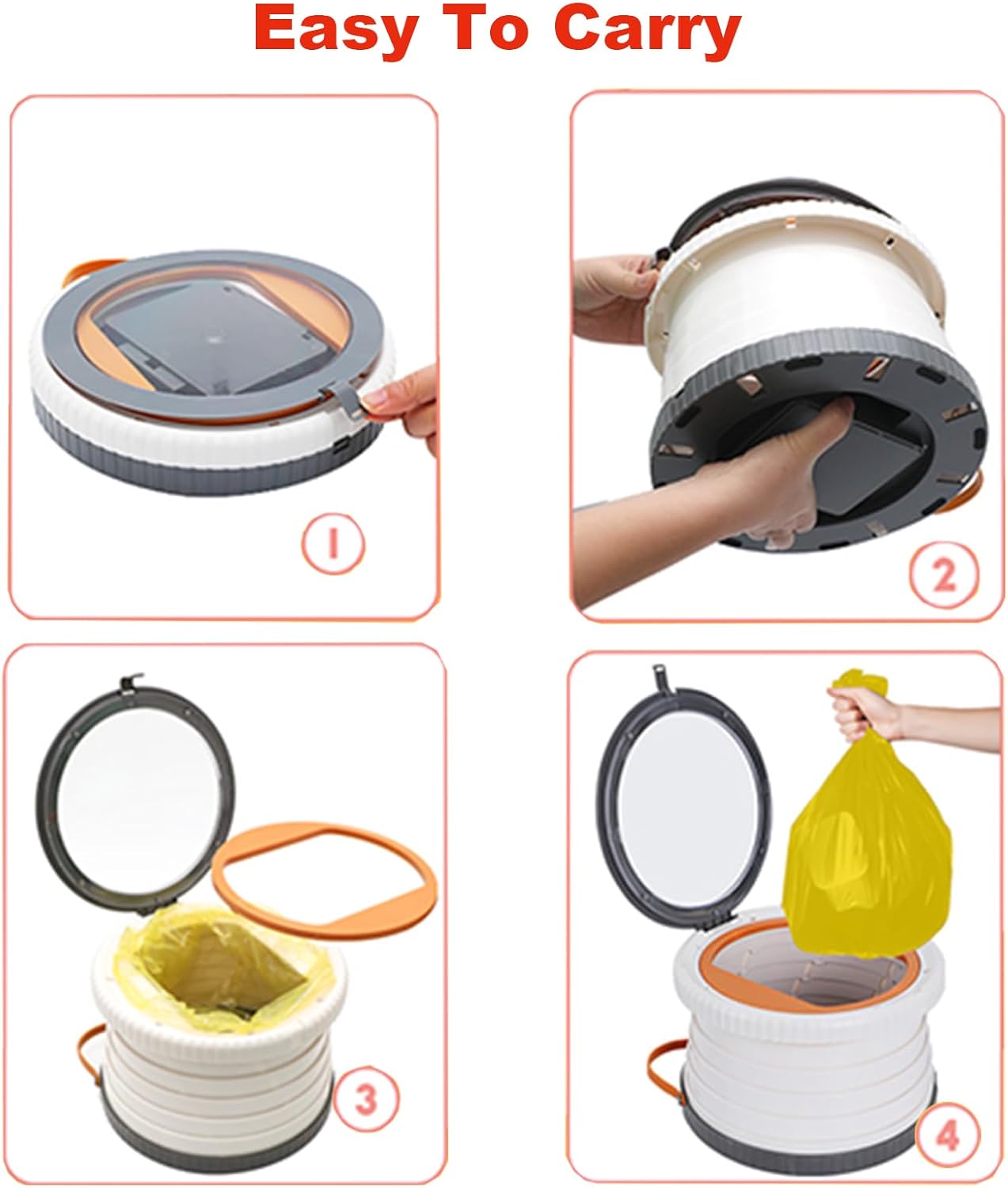 Easy To Carry

1

2

3

4