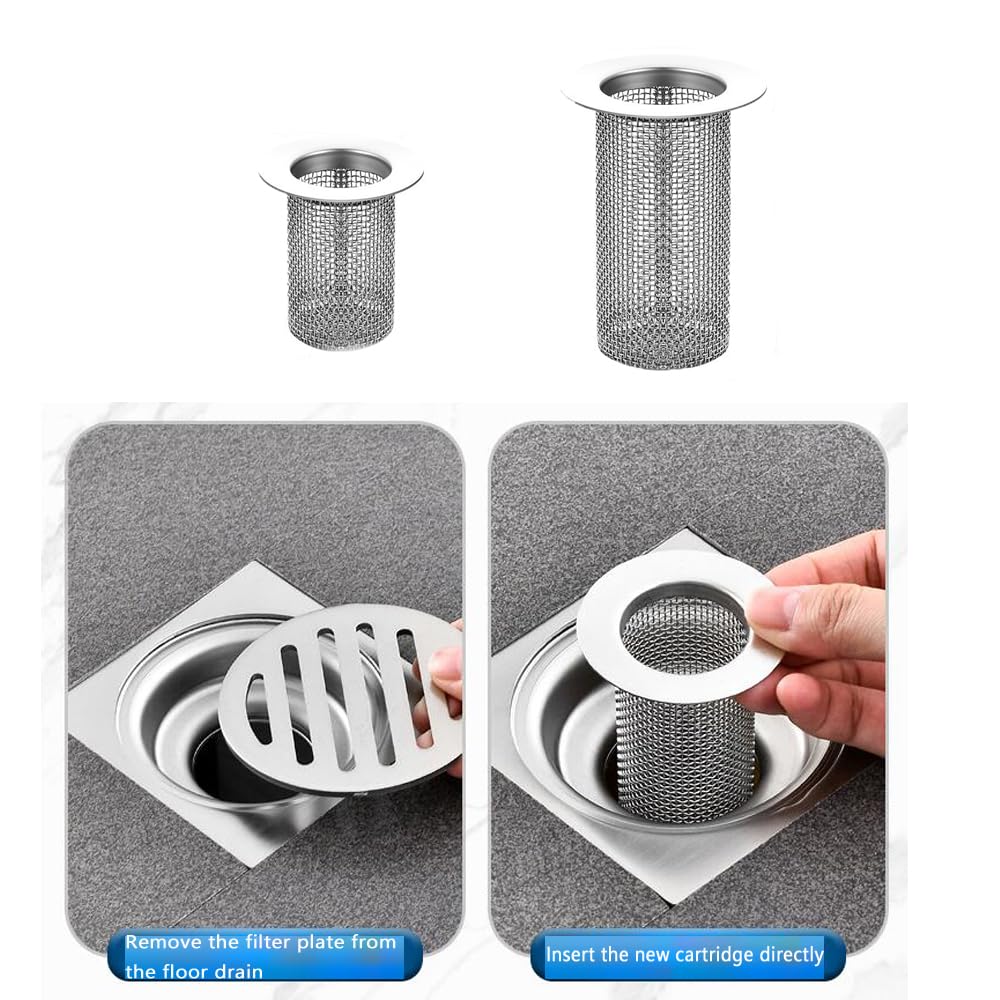 Remove the filter plate from the floor drain

Insert the new cartridge directly